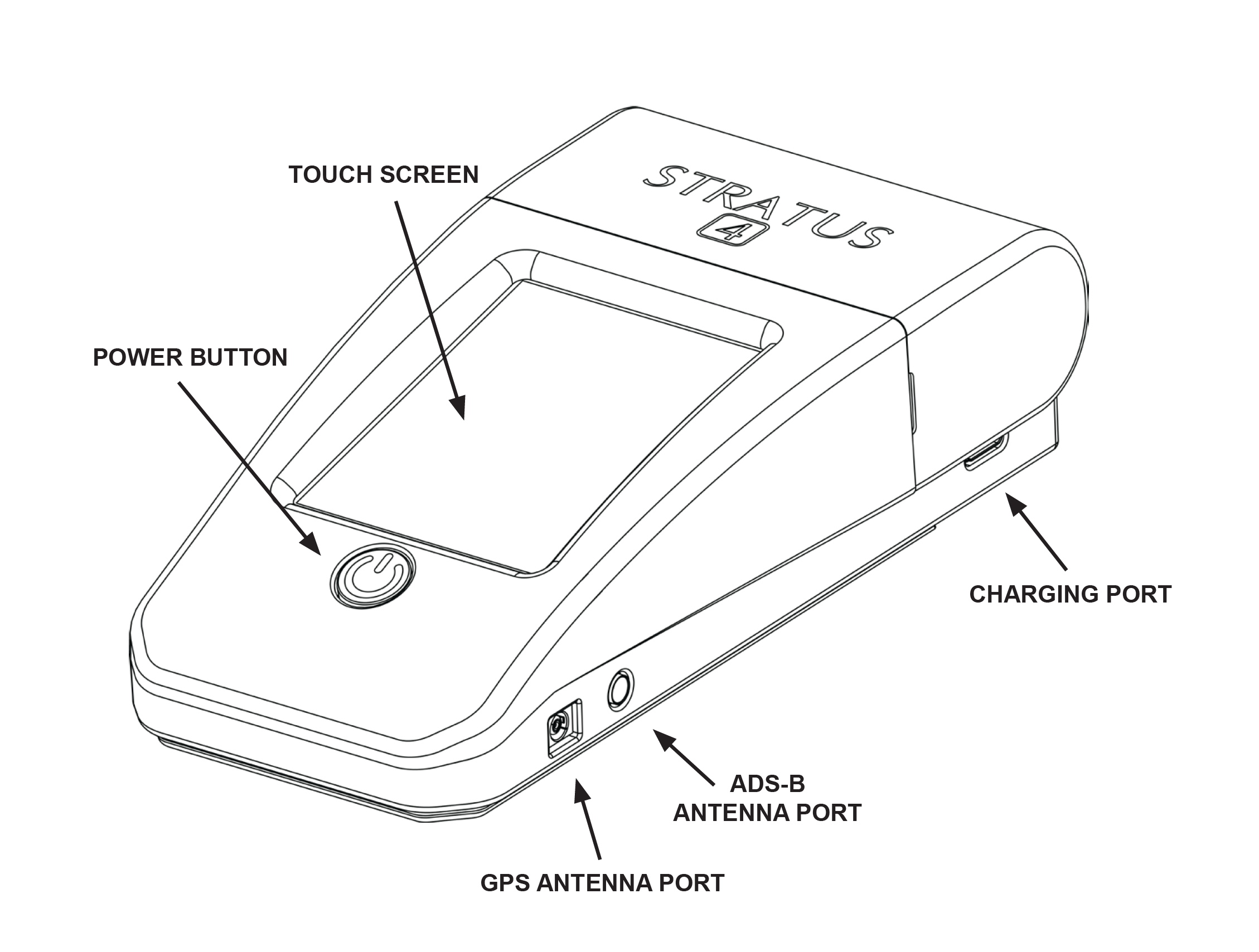 TOUCH SCREEN

STRATUS
4

POWER BUTTON

CHARGING PORT

ADS-B
ANTENNA PORT

GPS ANTENNA PORT